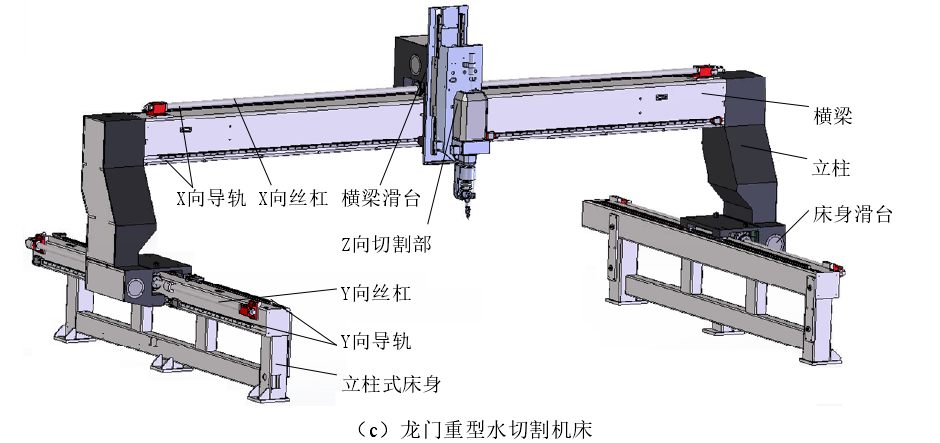 横梁
立柱
X向导轨 X向丝杠 横梁滑台
床身滑台
Z向切割部
Y向丝杠
Y向导轨
立柱式床身
（c）龙门重型水切割机床